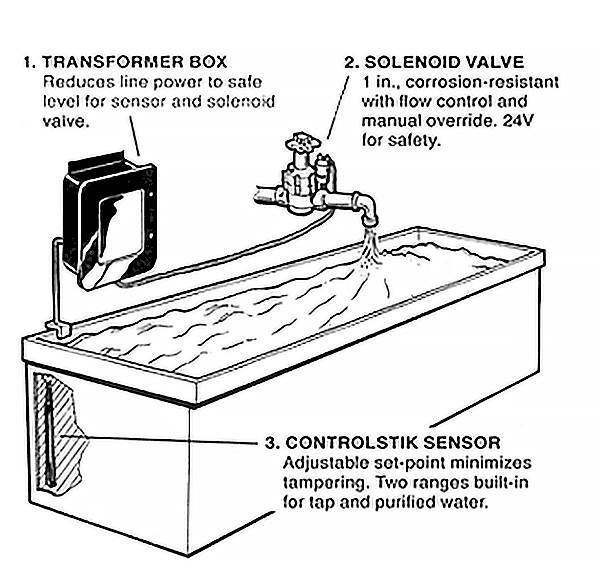 1. TRANSFORMER BOX
Reduces line power to safe level for sensor and solenoid valve.

2. SOLENOID VALVE
1 in., corrosion-resistant with flow control and manual override. 24V for safety.

3. CONTROLSTIK SENSOR
Adjustable set-point minimizes tampering. Two ranges built-in for tap and purified water.